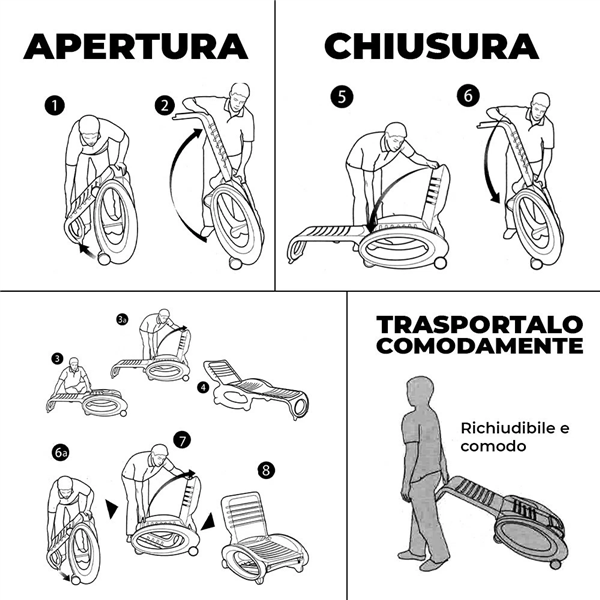 APERTURA

1

2

CHIUSURA

5

6

3a

3

4

6a

7

8

TRASPORTALO COMODAMENTE

Richiudibile e comodo